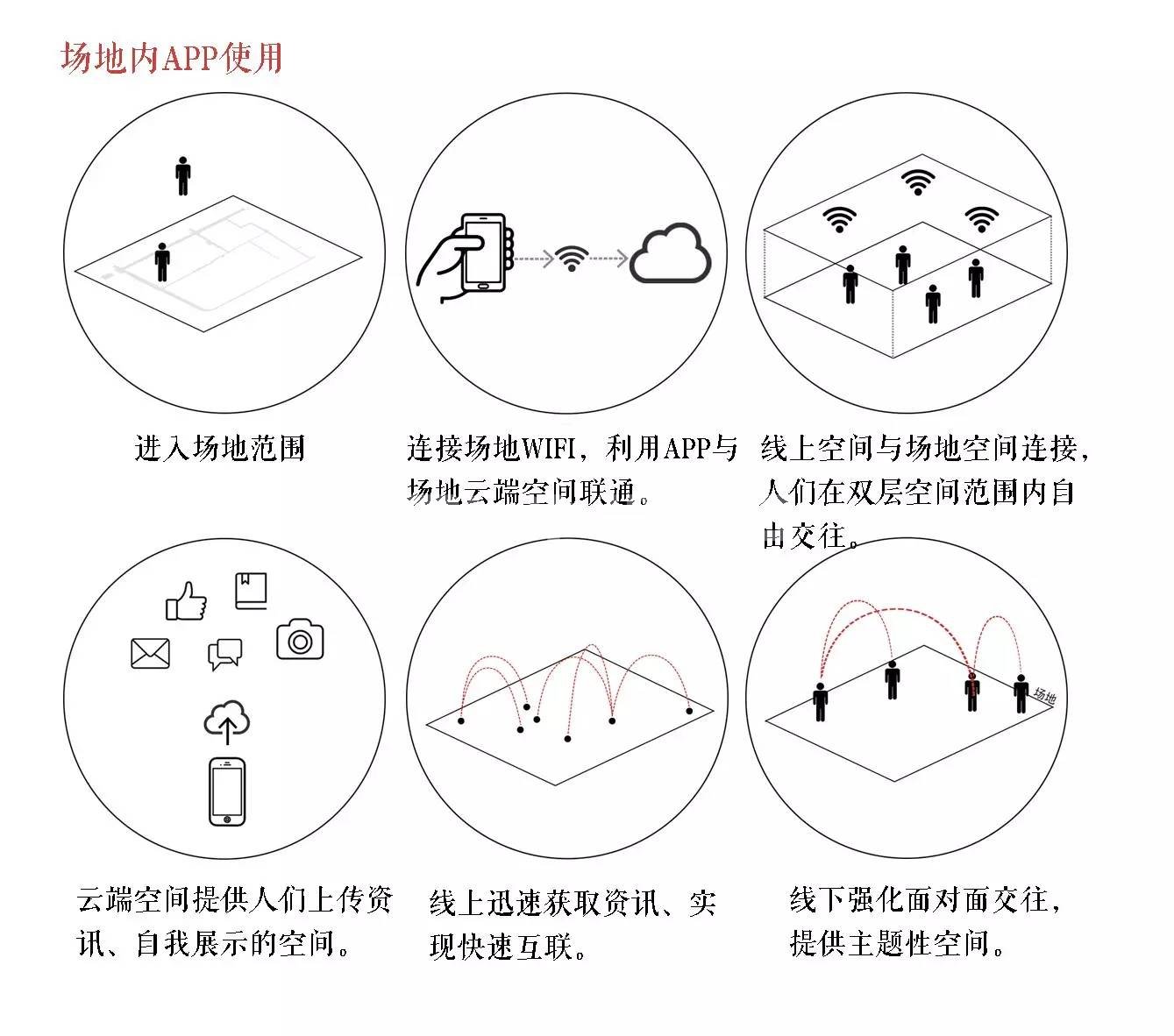 场地内APP使用

进入场地范围

连接场地WIFI，利用APP与场地云端空间联通。

线上空间与场地空间连接，人们在双层空间范围内自由交往。

场地

云端空间提供人们上传资讯、自我展示的空间。

线上迅速获取资讯、实现快速互联。

线下强化面对面交往，提供主题性空间。