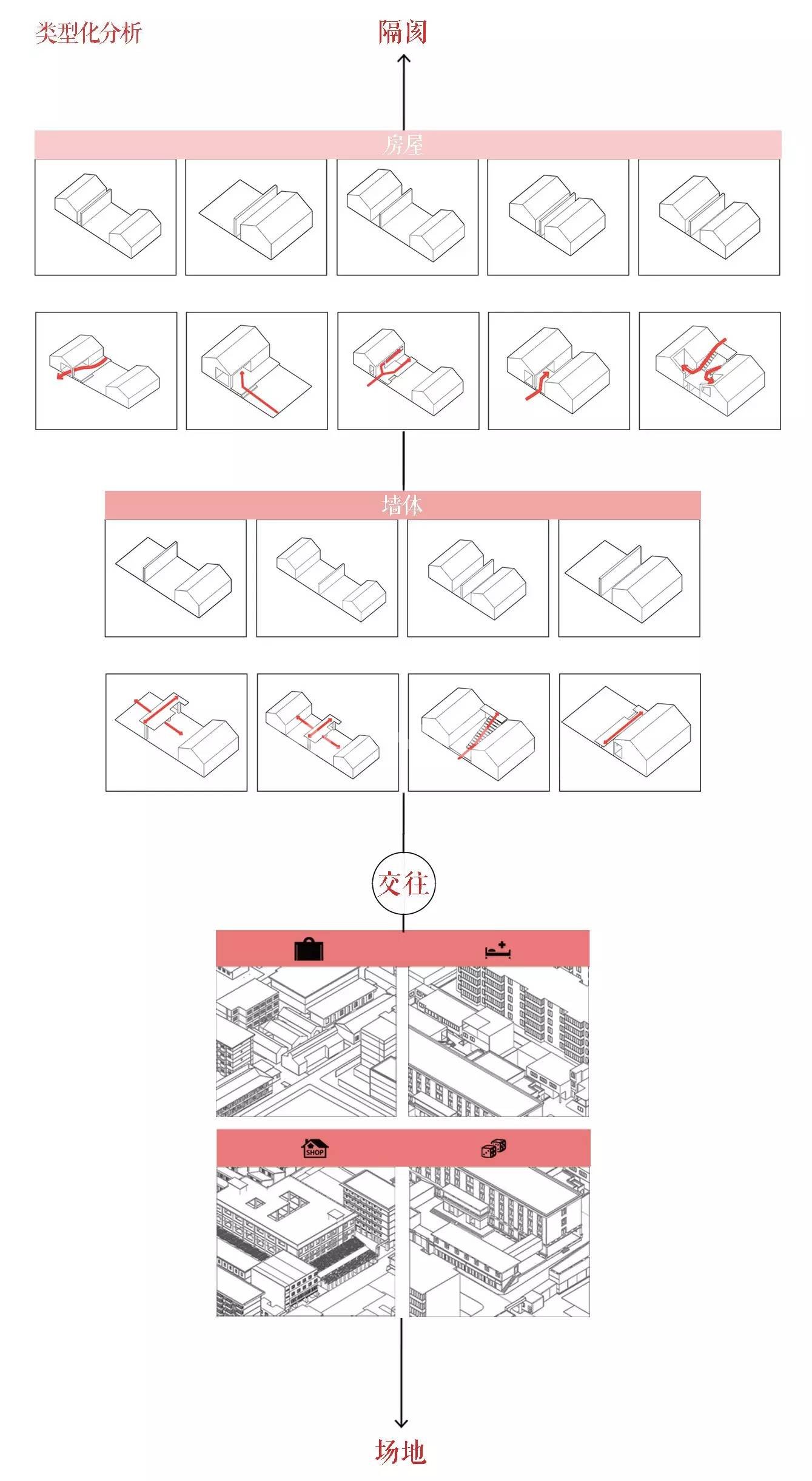 类型化分析

隔阂

房屋

墙体

交往

SHOP

场地